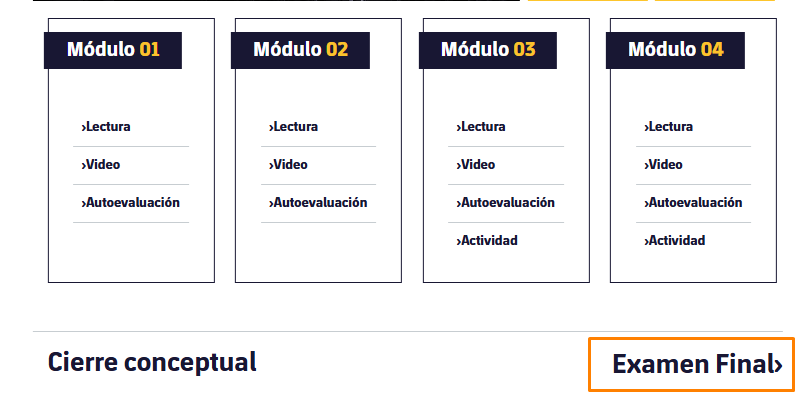 Módulo 01

›Lectura
›Video
›Autoevaluación

Módulo 02

›Lectura
›Video
›Autoevaluación

Módulo 03

›Lectura
›Video
›Autoevaluación
›Actividad

Módulo 04

›Lectura
›Video
›Autoevaluación
›Actividad

Cierre conceptual

Examen Final›