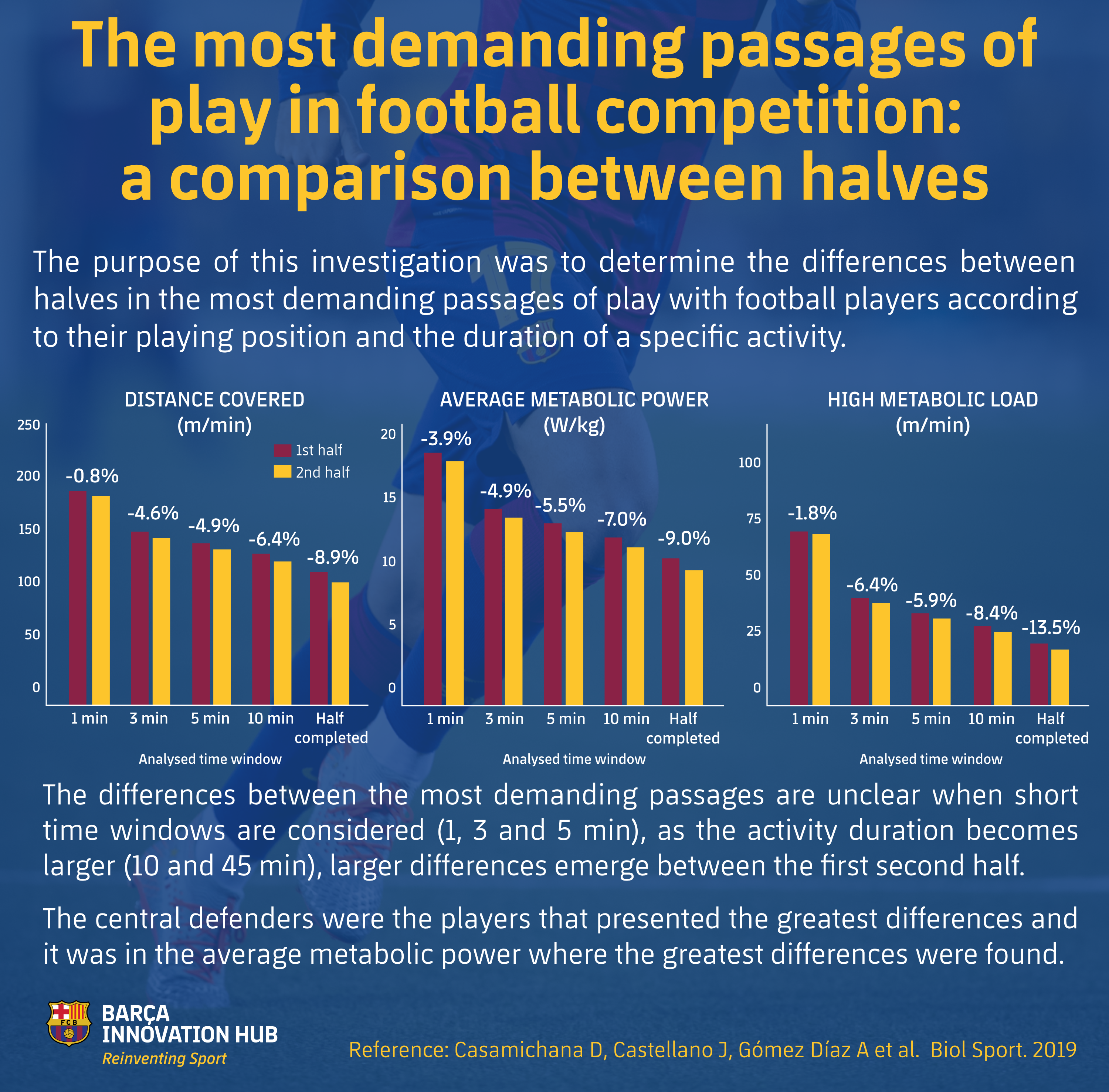 The most demanding passages of play in football competition: a comparison between halves

The purpose of this investigation was to determine the differences between halves in the most demanding passages of play with football players according to their playing position and the duration of a specific activity.

DISTANCE COVERED (m/min)

1st half
2nd half

250
200
150
100
50
0

-0.8%
-4.6%
-4.9%
-6.4%
-8.9%

1 min
3 min
5 min
10 min
Half completed

Analysed time window

AVERAGE METABOLIC POWER (W/kg)

20
15
10
5
0

-3.9%
-4.9%
-5.5%
-7.0%
-9.0%

1 min
3 min
5 min
10 min
Half completed

Analysed time window

HIGH METABOLIC LOAD (m/min)

100
75
50
25
0

-1.8%
-6.4%
-5.9%
-8.4%
-13.5%

1 min
3 min
5 min
10 min
Half completed

Analysed time window

The differences between the most demanding passages are unclear when short time windows are considered (1, 3 and 5 min), as the activity duration becomes larger (10 and 45 min), larger differences emerge between the first second half.

The central defenders were the players that presented the greatest differences and it was in the average metabolic power where the greatest differences were found.

FCB

BARÇA INNOVATION HUB
Reinventing Sport

Reference: Casamichana D, Castellano J, Gómez Díaz A et al. Biol Sport. 2019